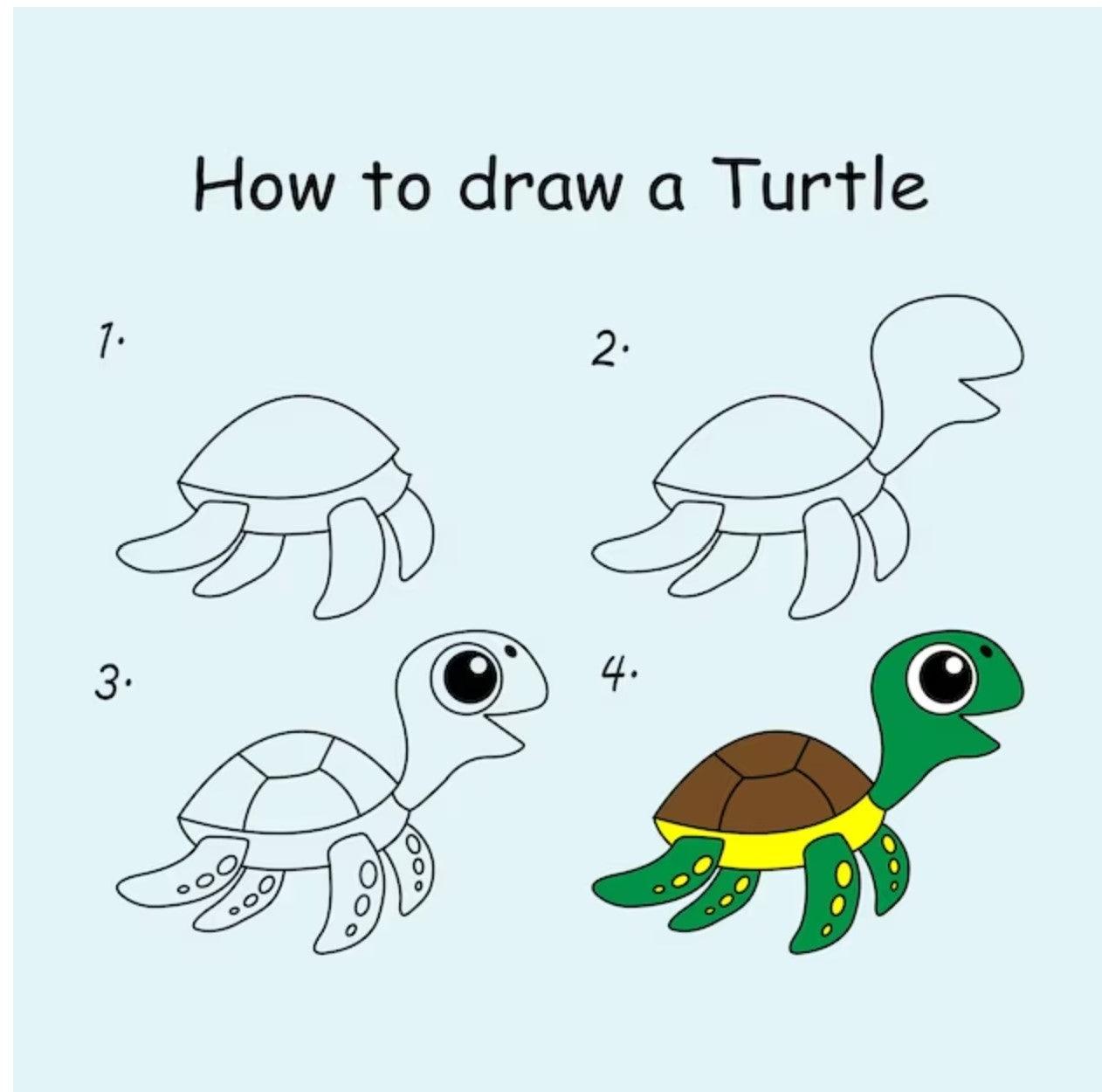 How to draw a Turtle

1.

2.

3.

4.